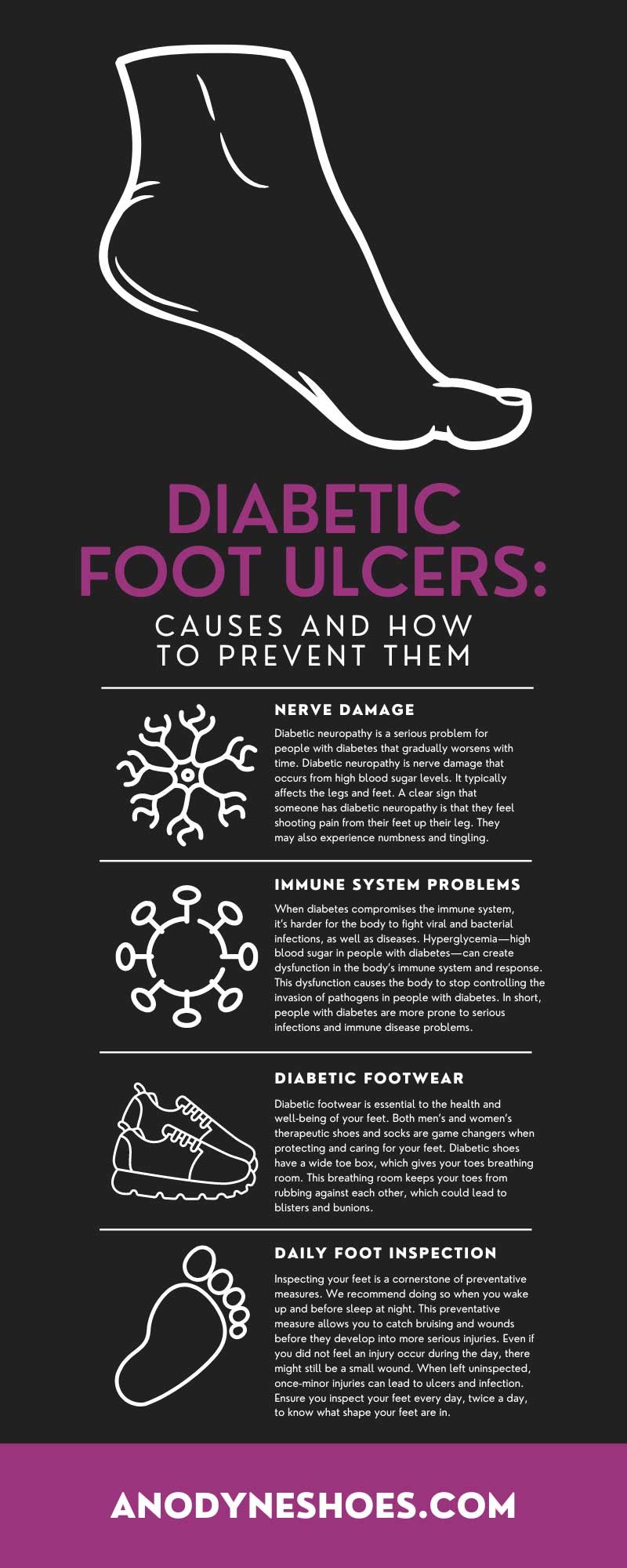 DIABETIC FOOT ULCERS:
CAUSES AND HOW TO PREVENT THEM

NERVE DAMAGE

Diabetic neuropathy is a serious problem for people with diabetes that gradually worsens with time. Diabetic neuropathy is nerve damage that occurs from high blood sugar levels. It typically affects the legs and feet. A clear sign that someone has diabetic neuropathy is that they feel shooting pain from their feet up their leg. They may also experience numbness and tingling.

IMMUNE SYSTEM PROBLEMS

When diabetes compromises the immune system, it's harder for the body to fight viral and bacterial infections, as well as diseases. Hyperglycemia—high blood sugar in people with diabetes—can create dysfunction in the body's immune system and response. This dysfunction causes the body to stop controlling the invasion of pathogens in people with diabetes. In short, people with diabetes are more prone to serious infections and immune disease problems.

DIABETIC FOOTWEAR

Diabetic footwear is essential to the health and well-being of your feet. Both men's and women's therapeutic shoes and socks are game changers when protecting and caring for your feet. Diabetic shoes have a wide toe box, which gives your toes breathing room. This breathing room keeps your toes from rubbing against each other, which could lead to blisters and bunions.

DAILY FOOT INSPECTION

Inspecting your feet is a cornerstone of preventative measures. We recommend doing so when you wake up and before sleep at night. This preventative measure allows you to catch bruising and wounds before they develop into more serious injuries. Even if you did not feel an injury occur during the day, there might still be a small wound. When left uninspected, once-minor injuries can lead to ulcers and infection. Ensure you inspect your feet every day, twice a day, to know what shape your feet are in.

ANODYNESHOES.COM