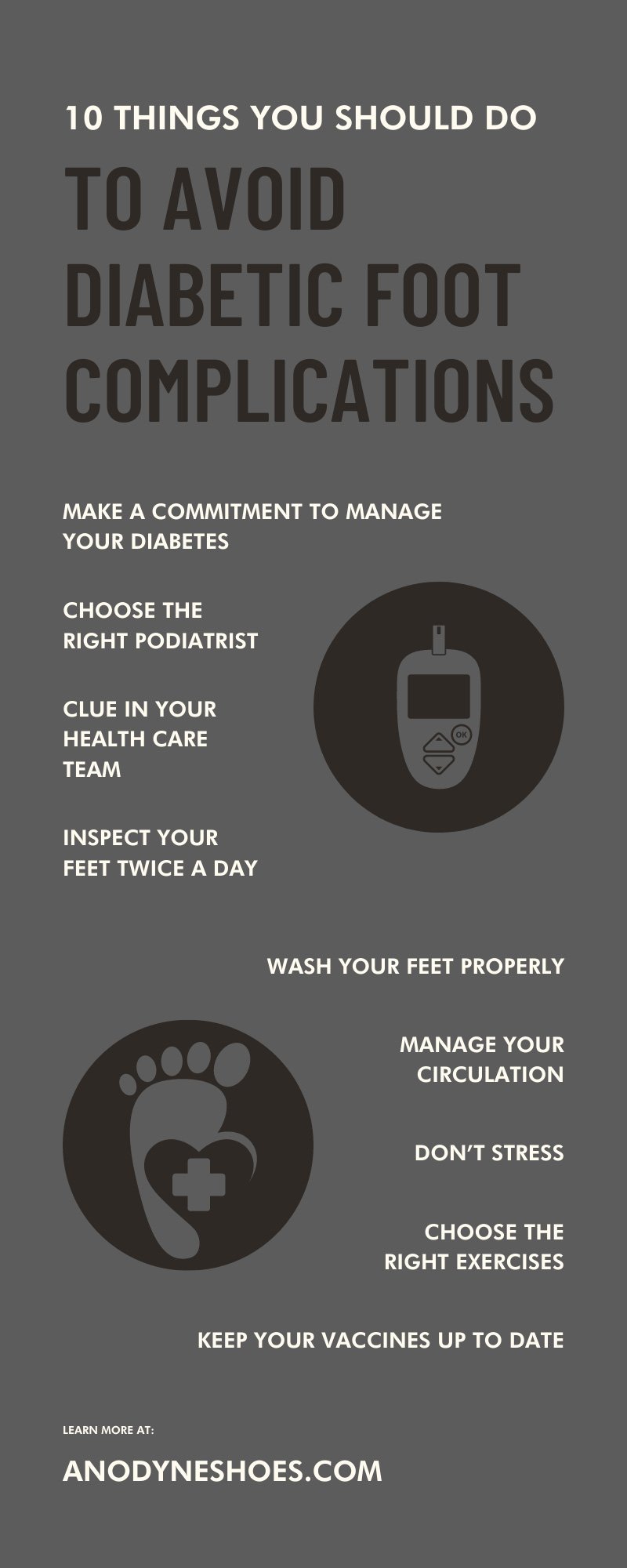 10 THINGS YOU SHOULD DO

TO AVOID DIABETIC FOOT COMPLICATIONS

MAKE A COMMITMENT TO MANAGE YOUR DIABETES

CHOOSE THE RIGHT PODIATRIST

CLUE IN YOUR HEALTH CARE TEAM

INSPECT YOUR FEET TWICE A DAY

OK

WASH YOUR FEET PROPERLY

MANAGE YOUR CIRCULATION

DON'T STRESS

CHOOSE THE RIGHT EXERCISES

KEEP YOUR VACCINES UP TO DATE

LEARN MORE AT:

ANODYNESHOES.COM